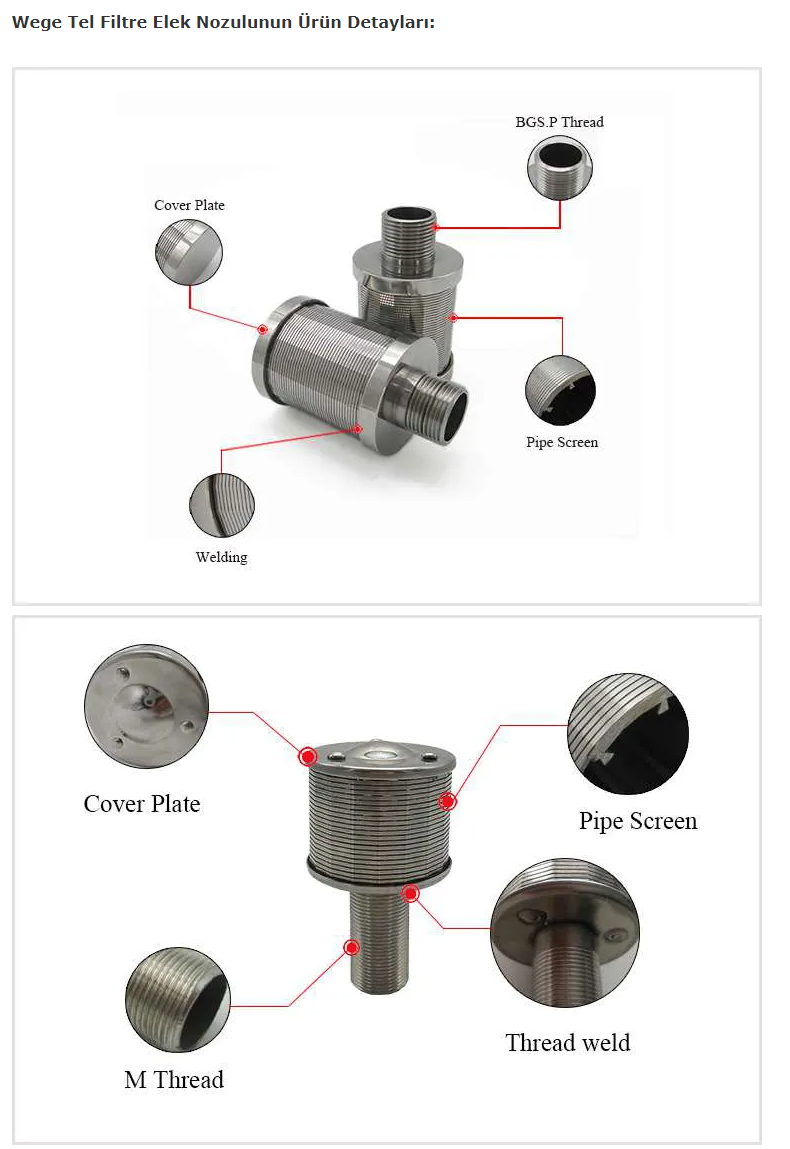 Wege Tel Filtre Elek Nozulunun Ürün Detayları:

BGS.P Thread

Cover Plate

Pipe Screen

Welding

Cover Plate

Pipe Screen

Thread weld

M Thread